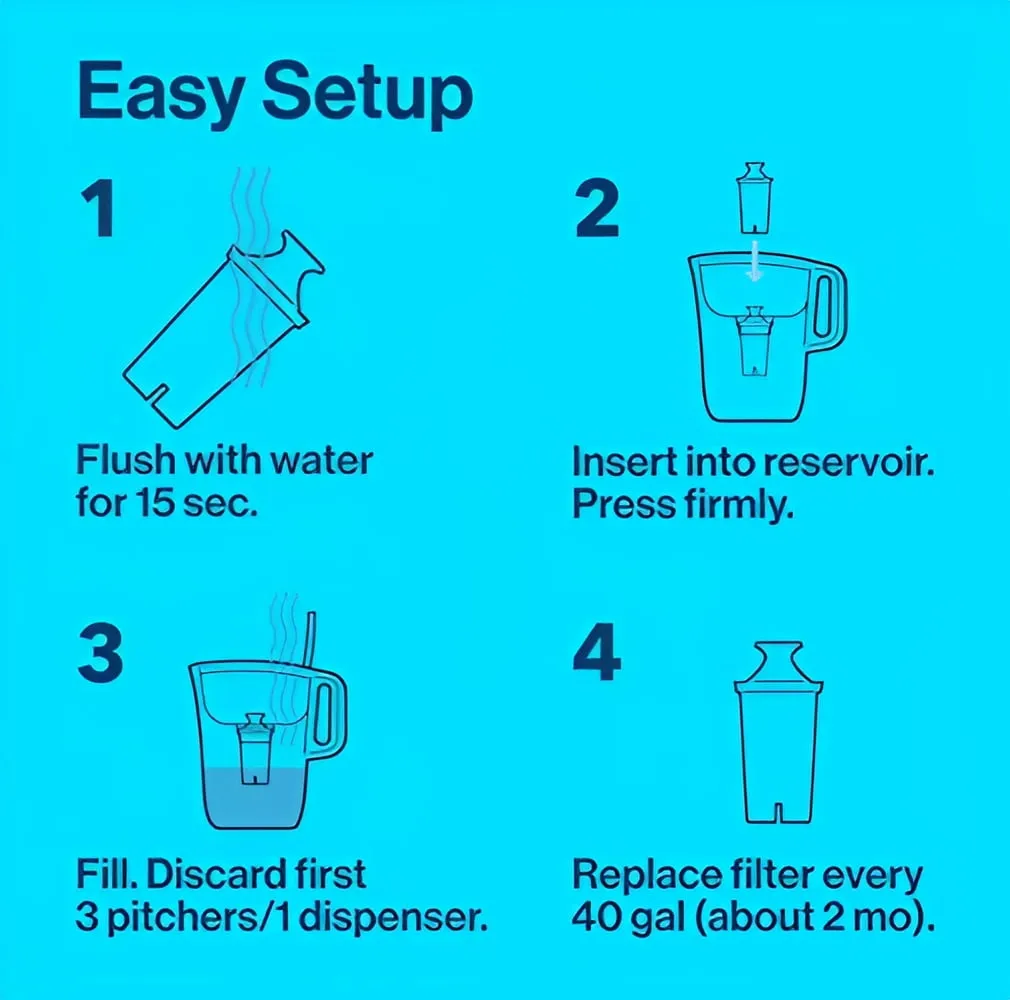 Easy Setup

1

Flush with water for 15 sec.

2

Insert into reservoir. Press firmly.

3

Fill. Discard first 3 pitchers/1 dispenser.

4

Replace filter every 40 gal (about 2 mo).